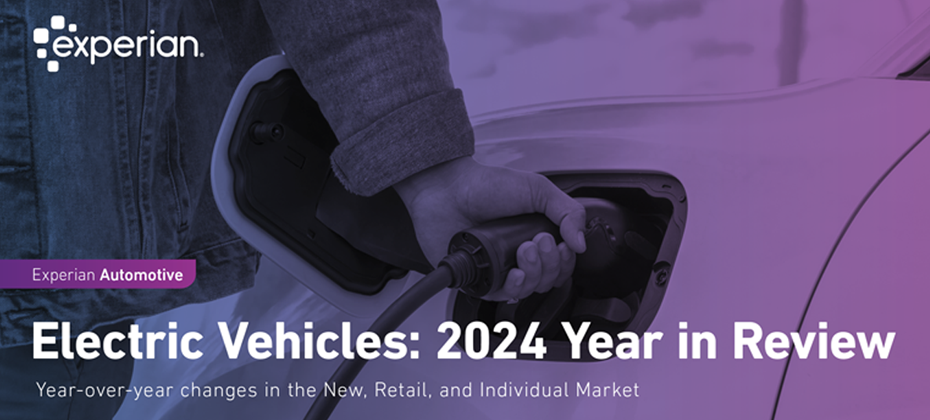 experian.

Experian Automotive

Electric Vehicles: 2024 Year in Review

Year-over-year changes in the New, Retail, and Individual Market