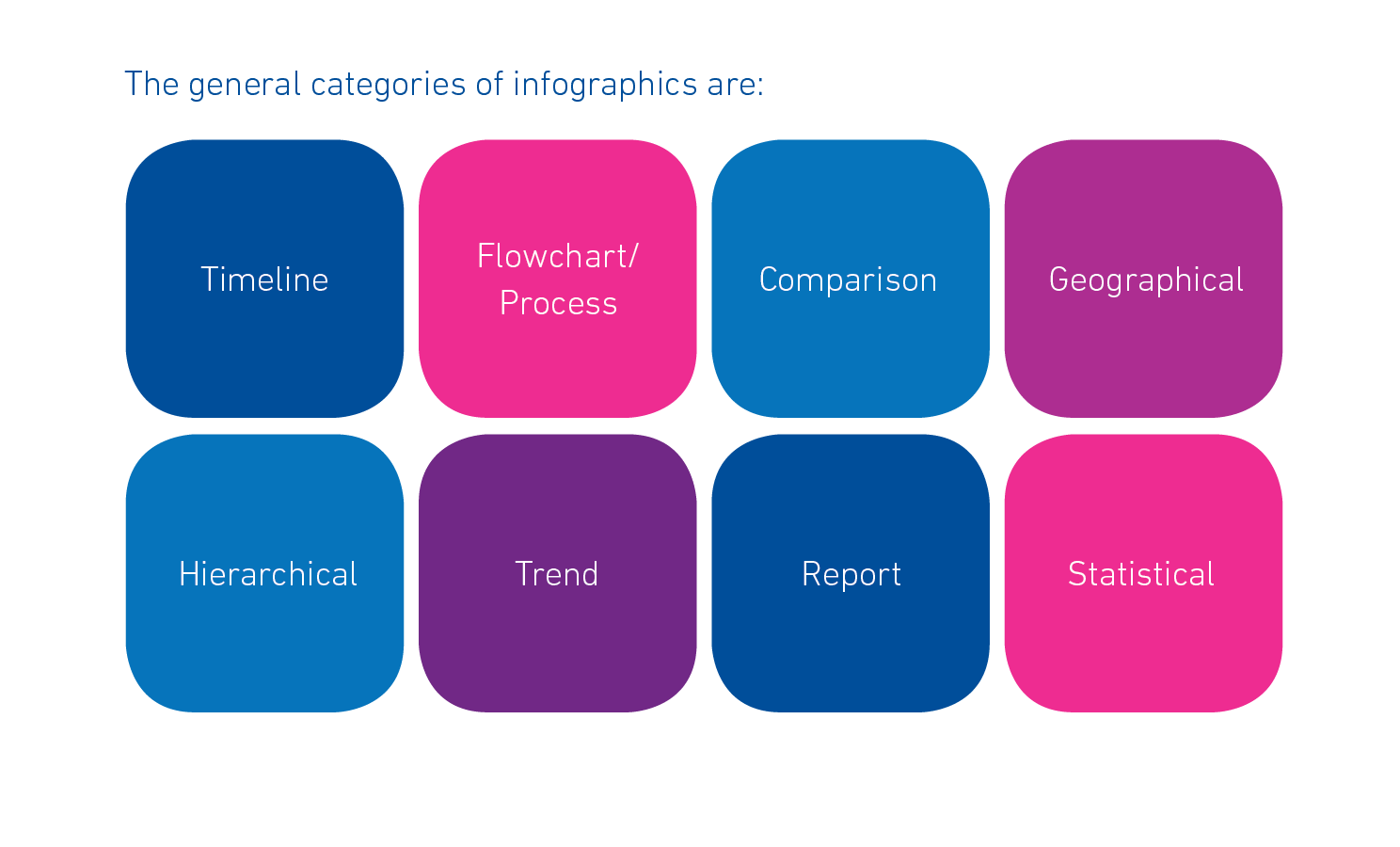 The general categories of infographics are:

Timeline

Flowchart/ Process

Comparison

Geographical

Hierarchical

Trend

Report

Statistical