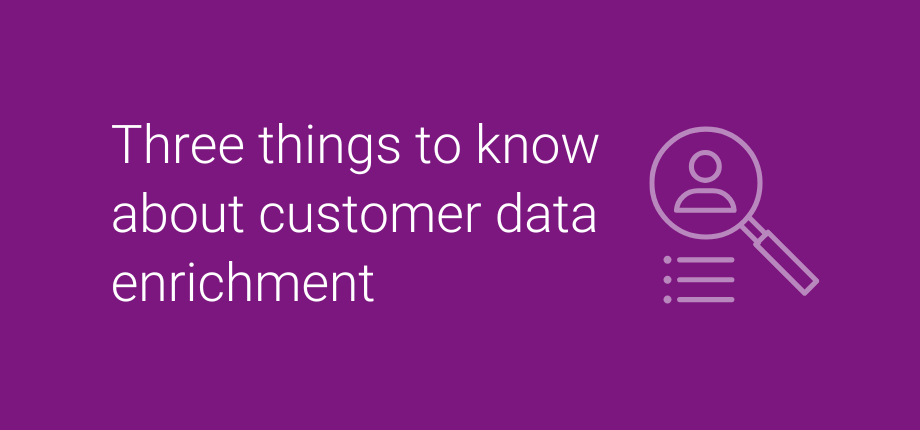 Three things to know about customer data enrichment