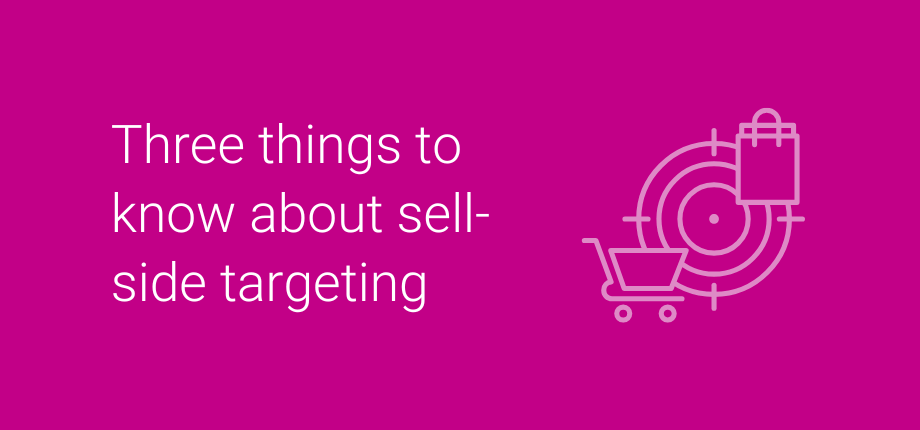 Three things to know about sell-side targeting