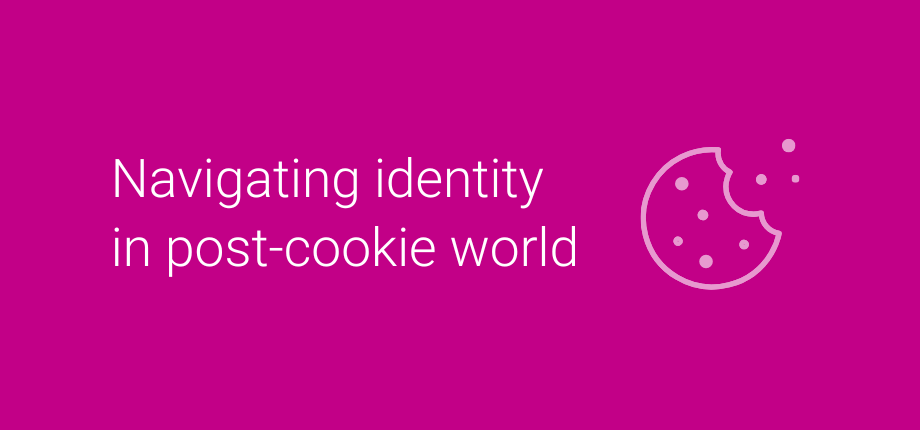 Navigating identity in post-cookie world