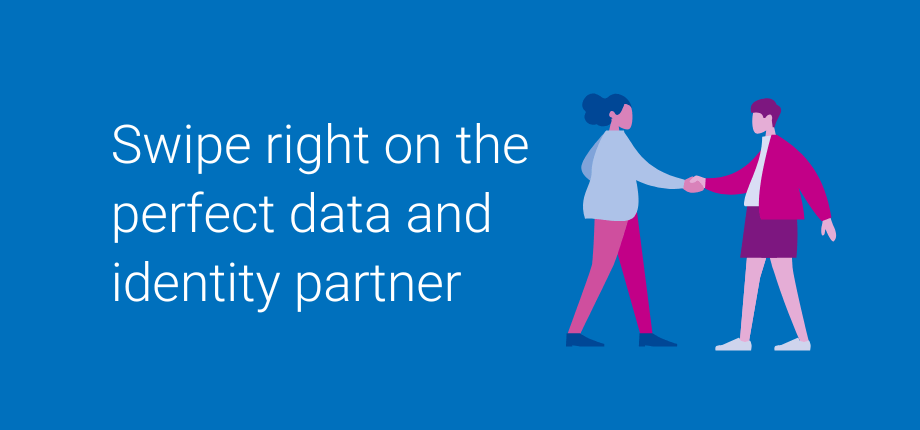 Swipe right on the perfect data and identity partner