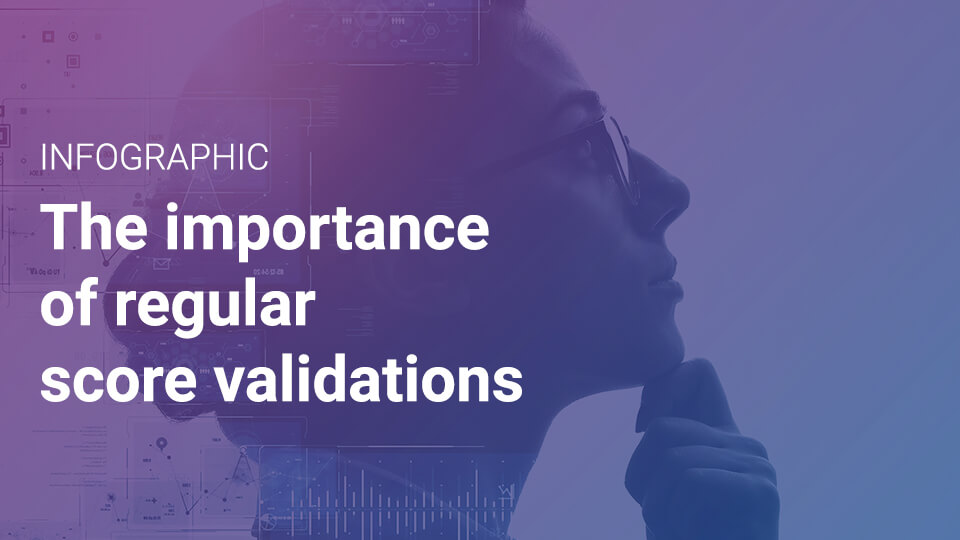 INFOGRAPHIC

The importance of regular score validations